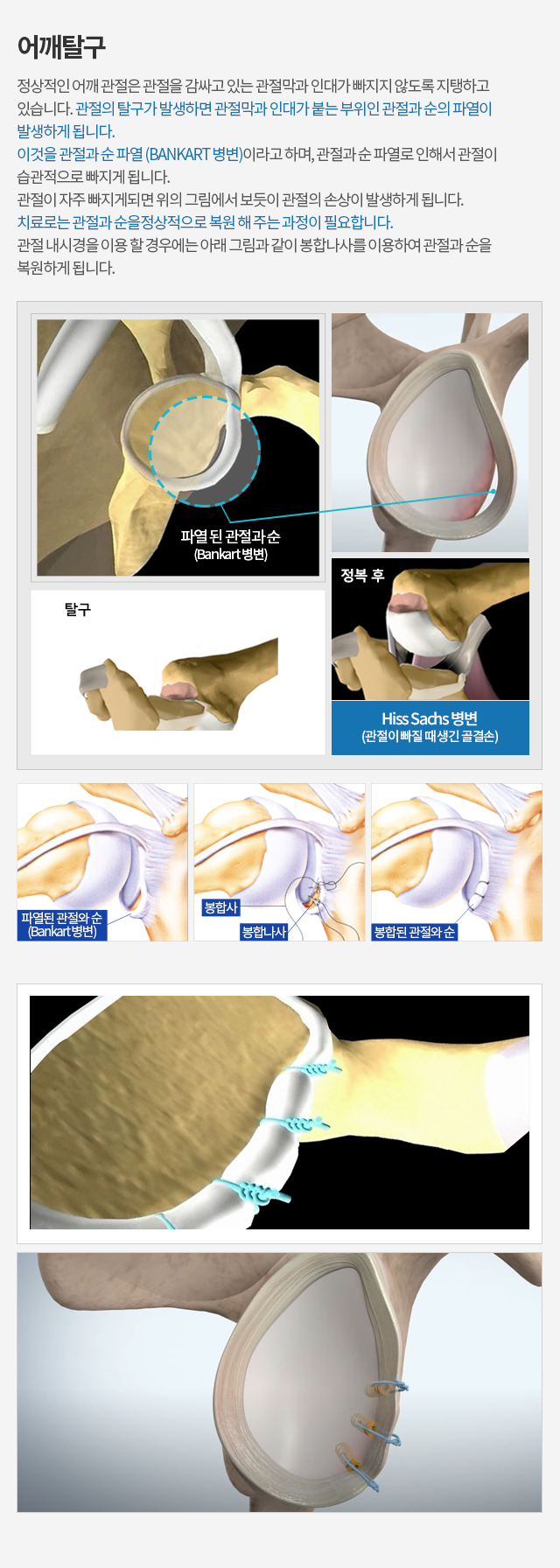 어깨탈구

정상적인 어깨 관절은 관절을 감싸고 있는 관절막과 인대가 빠지지 않도록 지탱하고 있습니다. 관절의 탈구가 발생하면 관절막과 인대가 붙는 부위인 관절과 순의 파열이 발생하게 됩니다.
이것을 관절과 순 파열 (BANKART 병변)이라고 하며, 관절과 순 파열로 인해서 관절이 습관적으로 빠지게 됩니다.
관절이 자주 빠지게되면 위의 그림에서 보듯이 관절의 손상이 발생하게 됩니다.
치료로는 관절과 순을정상적으로 복원 해 주는 과정이 필요합니다.
관절 내시경을 이용 할 경우에는 아래 그림과 같이 봉합나사를 이용하여 관절과 순을 복원하게 됩니다.

파열 된 관절과 순
(Bankart 병변)

탈구

정복 후

Hiss Sachs 병변
(관절이 빠질 때 생긴 골결손)

파열된 관절와 순
(Bankart 병변)

봉합사

봉합나사

봉합된 관절와 순